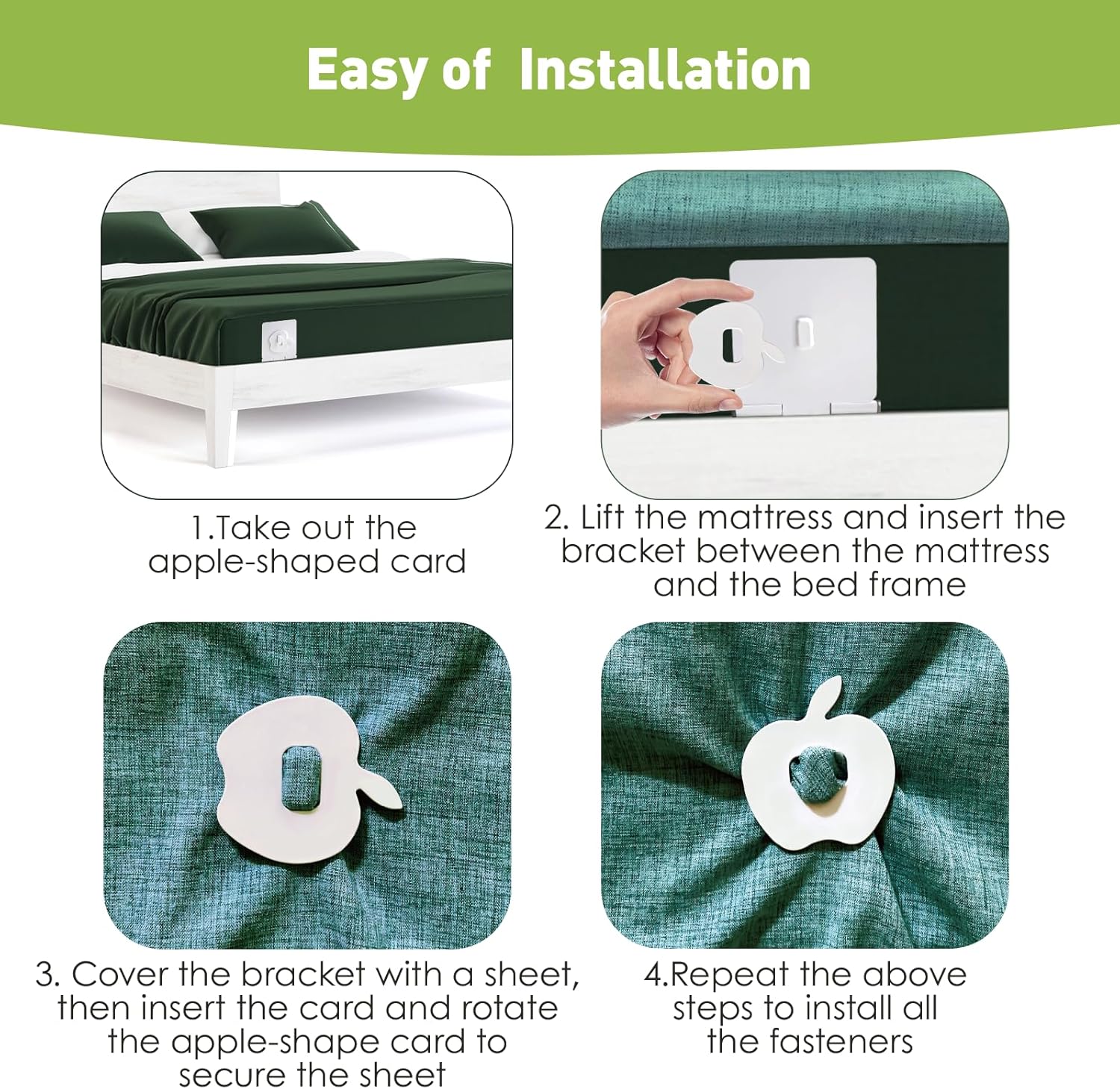 Easy of Installation

1.Take out the apple-shaped card

2. Lift the mattress and insert the bracket between the mattress and the bed frame

3. Cover the bracket with a sheet, then insert the card and rotate the apple-shape card to secure the sheet

4.Repeat the above steps to install all the fasteners