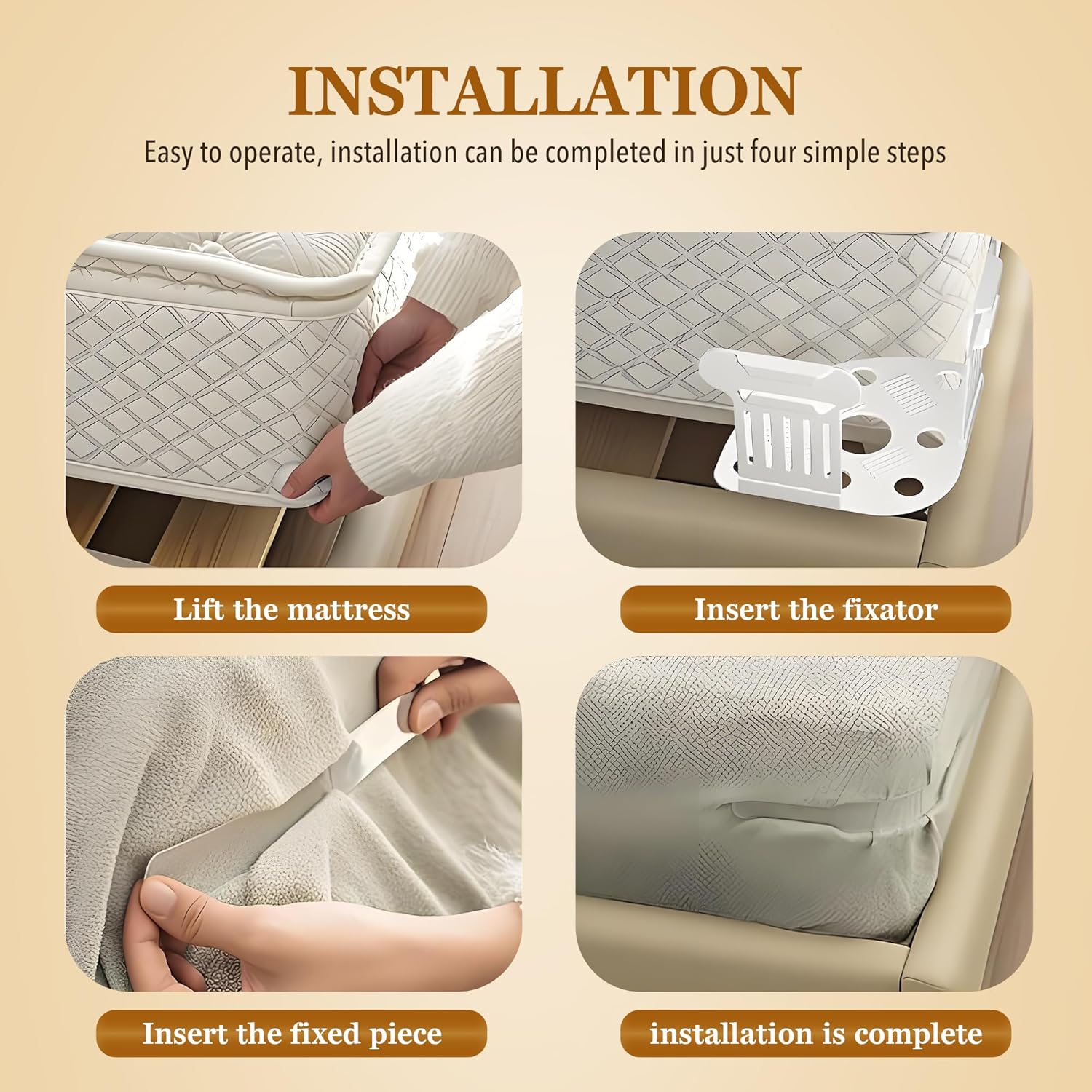 INSTALLATION

Easy to operate, installation can be completed in just four simple steps

Lift the mattress

Insert the fixator

Insert the fixed piece

installation is complete