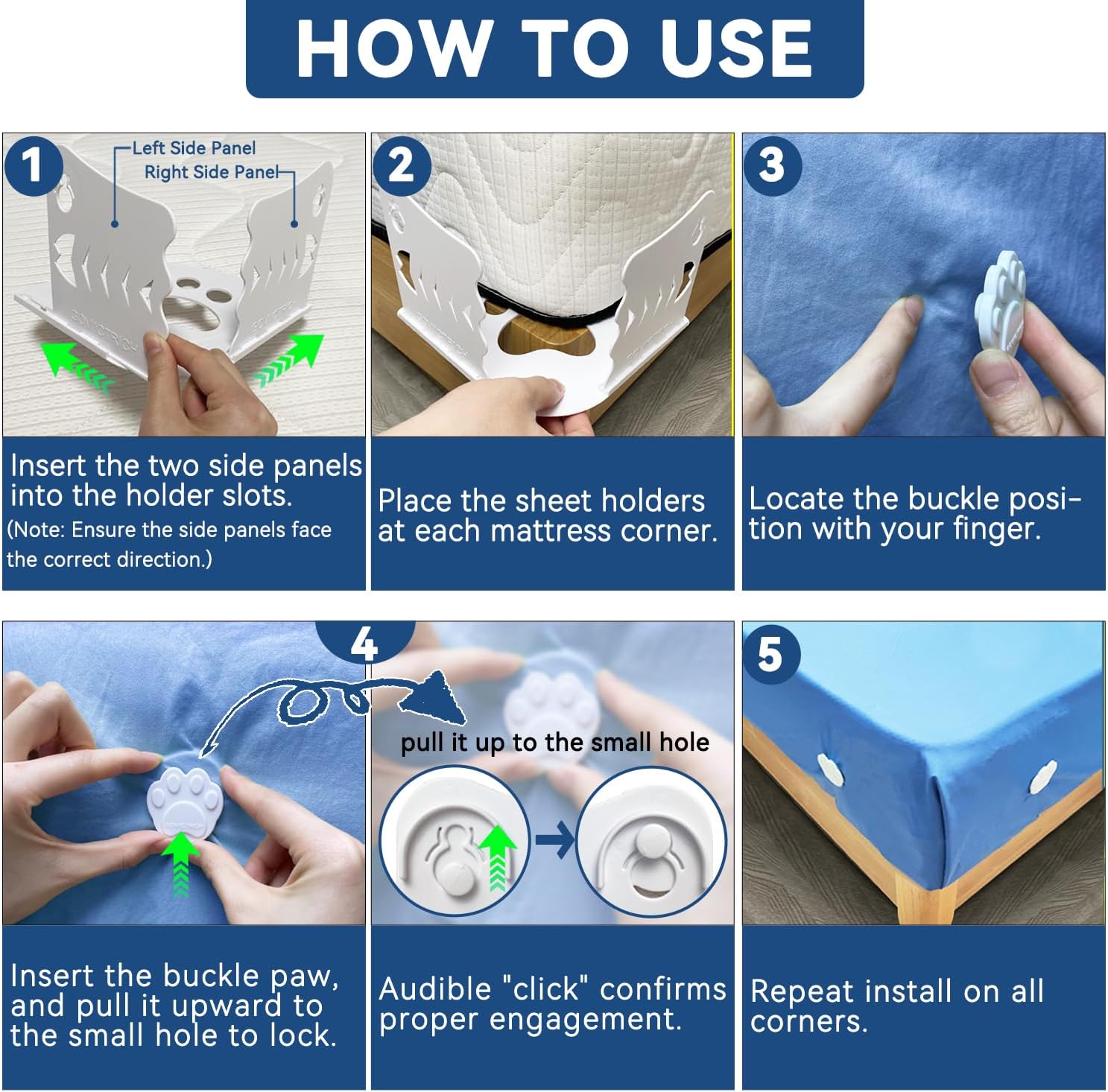 HOW TO USE

1

Left Side Panel
Right Side Panel

Insert the two side panels into the holder slots.
(Note: Ensure the side panels face the correct direction.)

2

Place the sheet holders at each mattress corner.

3

Locate the buckle position with your finger.

4

pull it up to the small hole

Insert the buckle paw, and pull it upward to the small hole to lock.

Audible "click" confirms proper engagement.

5

Repeat install on all corners.