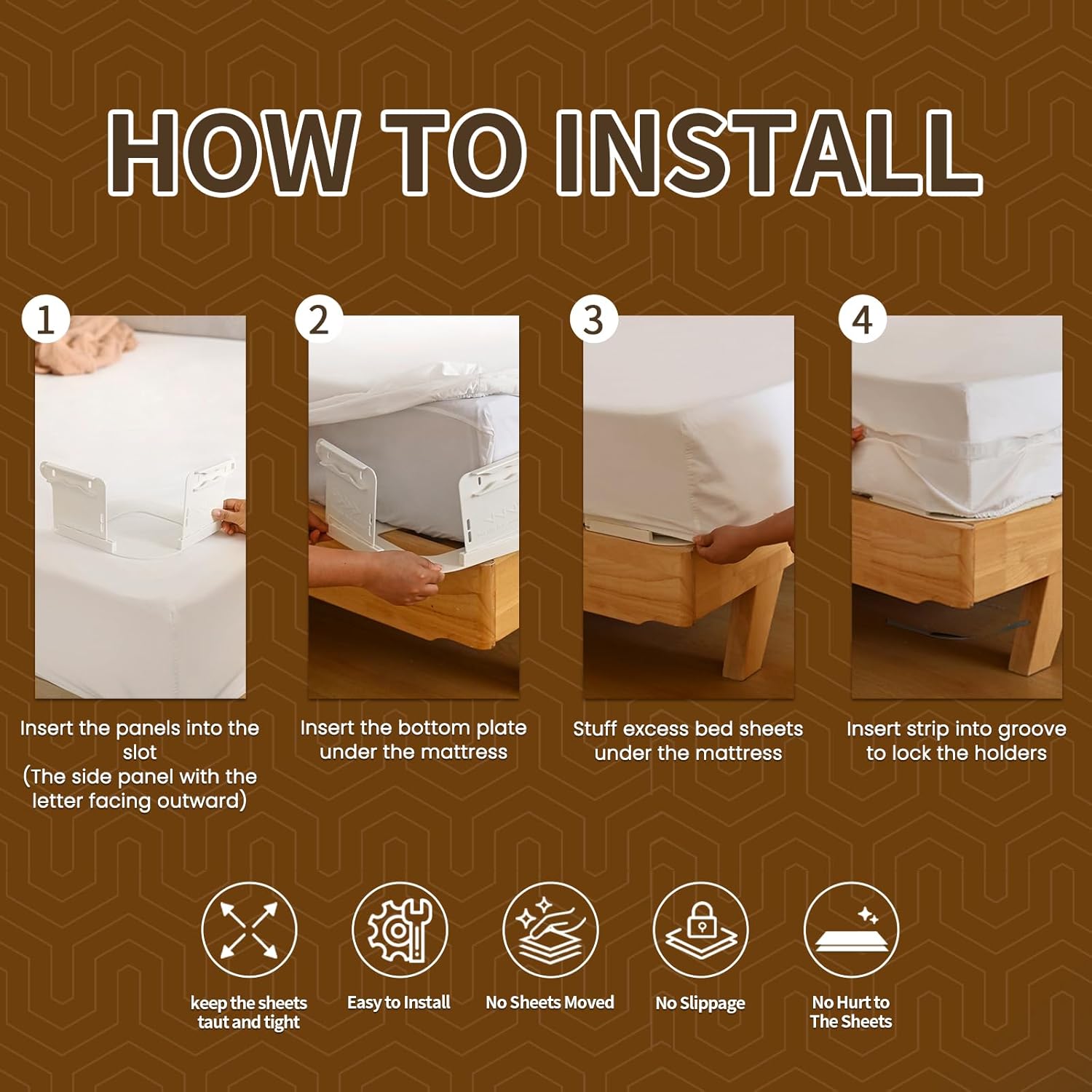 HOW TO INSTALL

1

Insert the panels into the slot
(The side panel with the letter facing outward)

2

Insert the bottom plate under the mattress

3

Stuff excess bed sheets under the mattress

4

Insert strip into groove to lock the holders

keep the sheets taut and tight

Easy to Install

No Sheets Moved

No Slippage

No Hurt to The Sheets