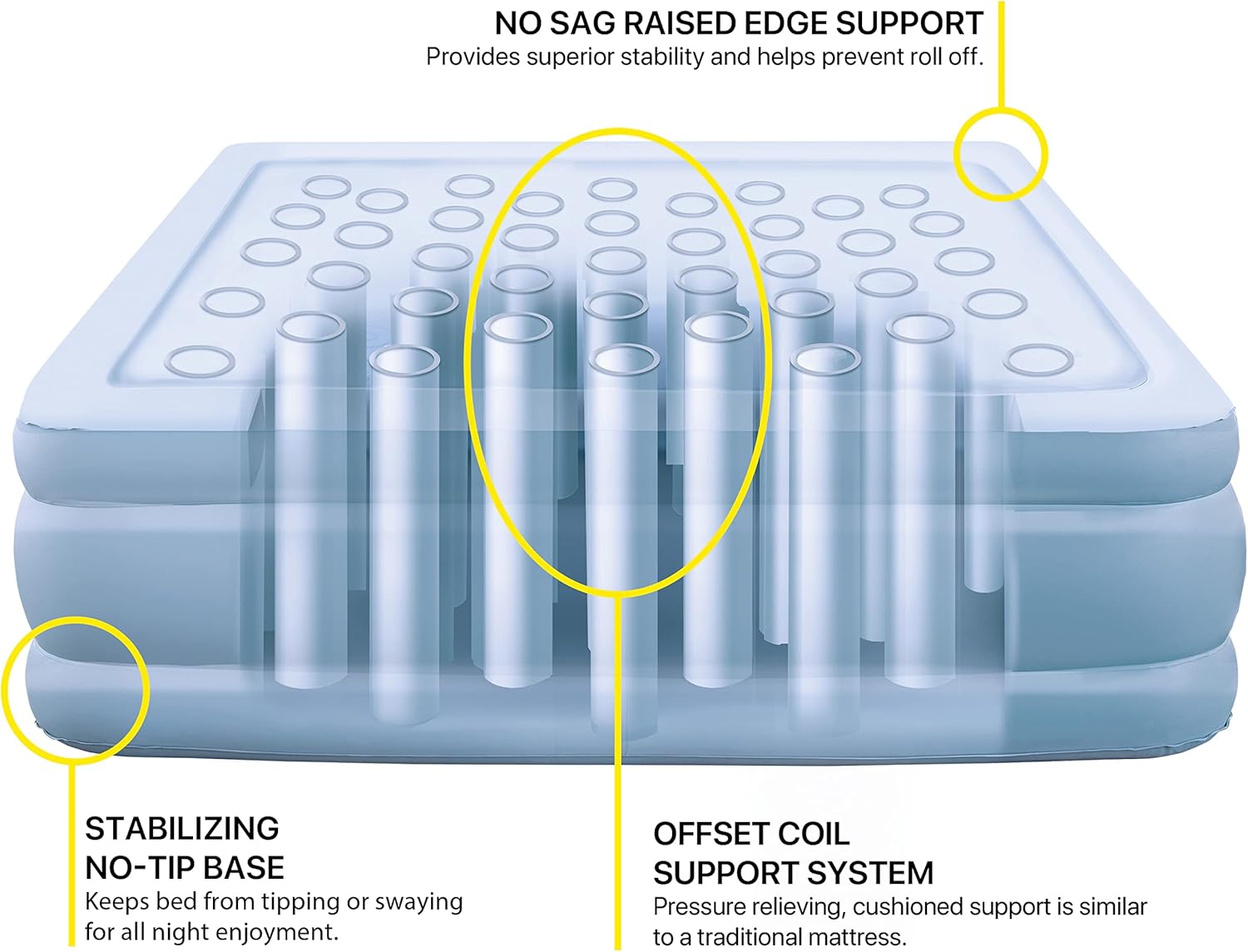 NO SAG RAISED EDGE SUPPORT
Provides superior stability and helps prevent roll off.

STABILIZING
NO-TIP BASE
Keeps bed from tipping or swaying for all night enjoyment.

OFFSET COIL
SUPPORT SYSTEM
Pressure relieving, cushioned support is similar to a traditional mattress.