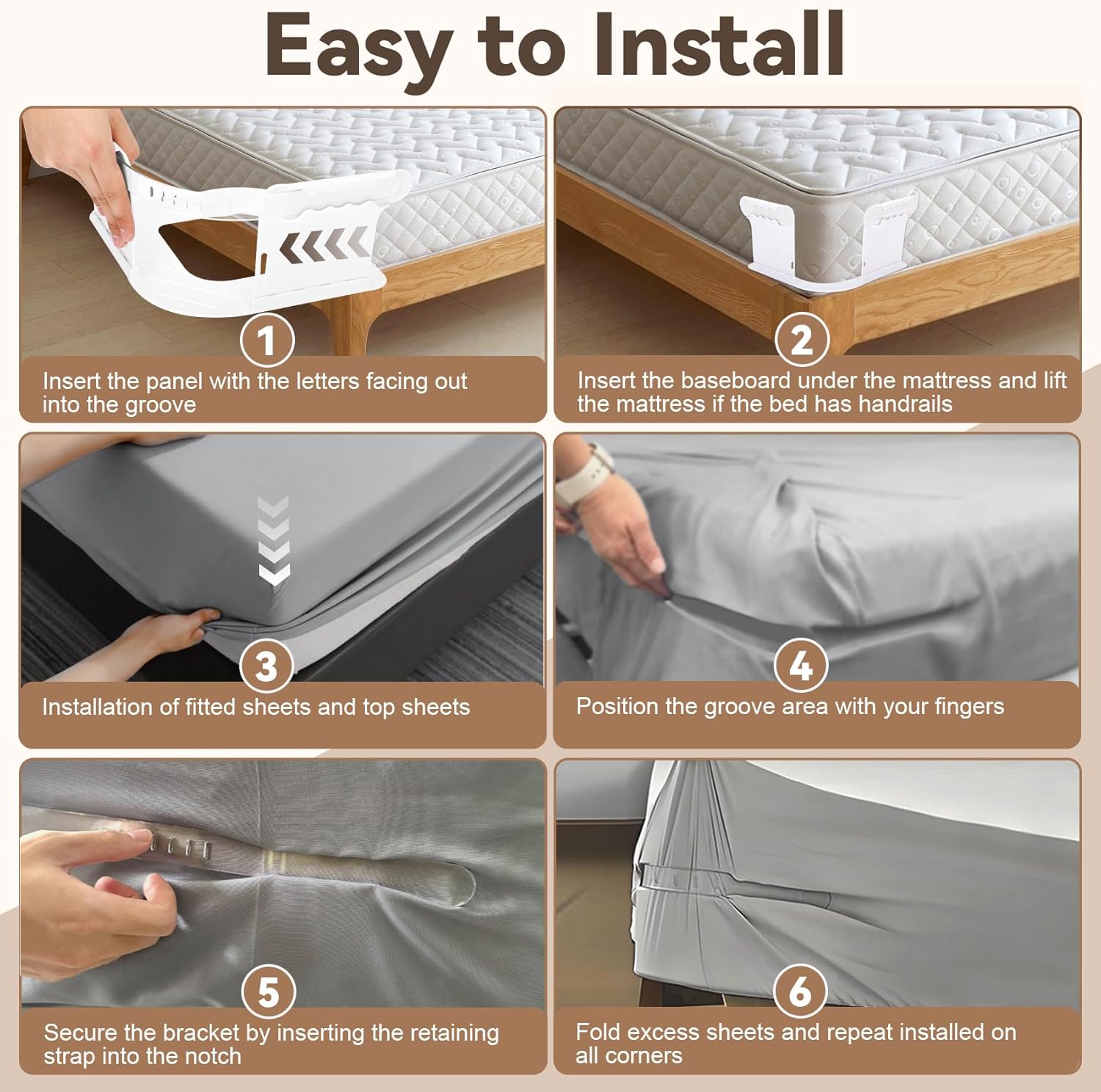 Easy to Install

1

Insert the panel with the letters facing out into the groove

2

Insert the baseboard under the mattress and lift the mattress if the bed has handrails

3

Installation of fitted sheets and top sheets

4

Position the groove area with your fingers

5

Secure the bracket by inserting the retaining strap into the notch

6

Fold excess sheets and repeat installed on all corners