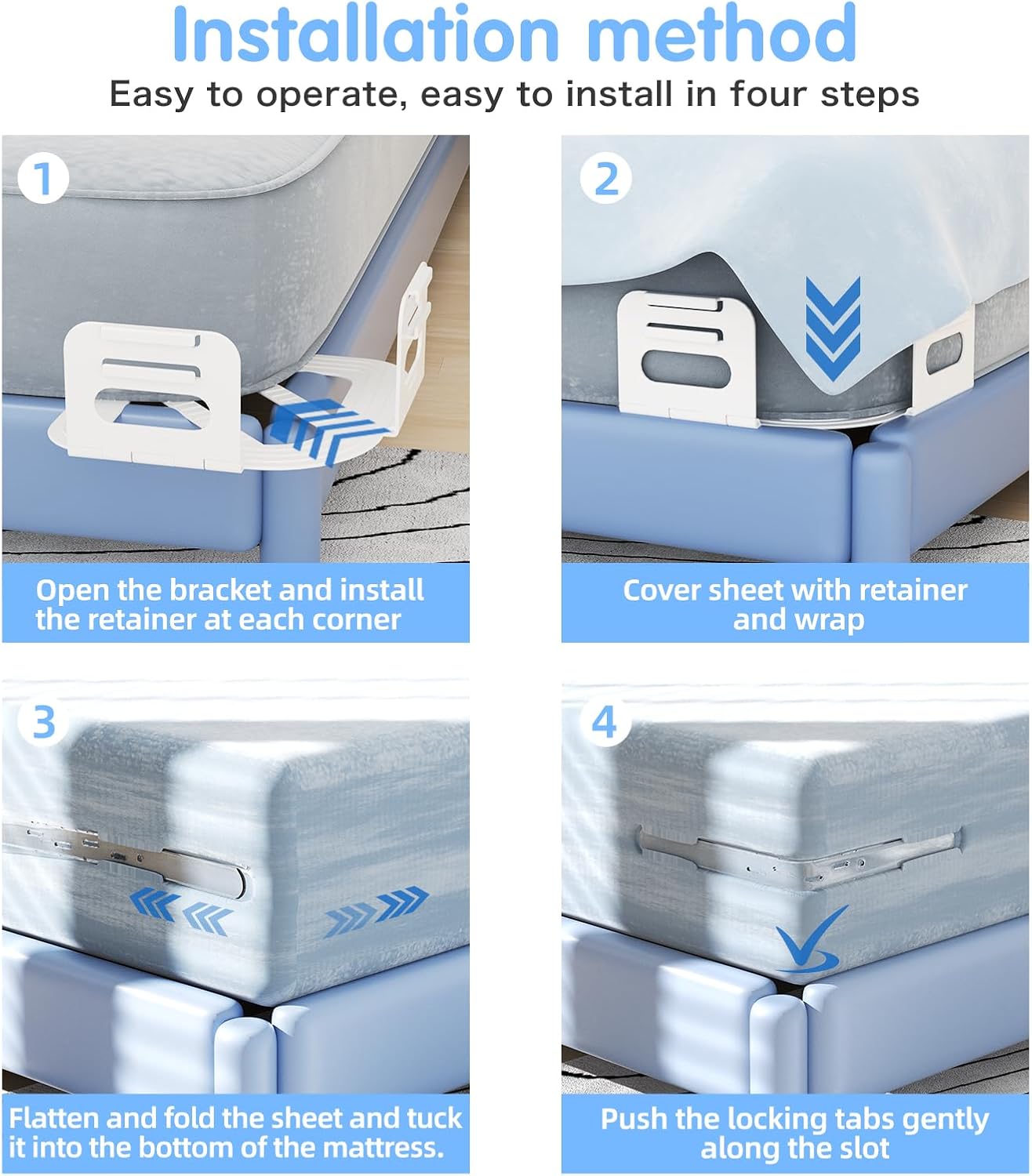 Installation method

Easy to operate, easy to install in four steps

1

Open the bracket and install the retainer at each corner

2

Cover sheet with retainer and wrap

3

Flatten and fold the sheet and tuck it into the bottom of the mattress.

4

Push the locking tabs gently along the slot