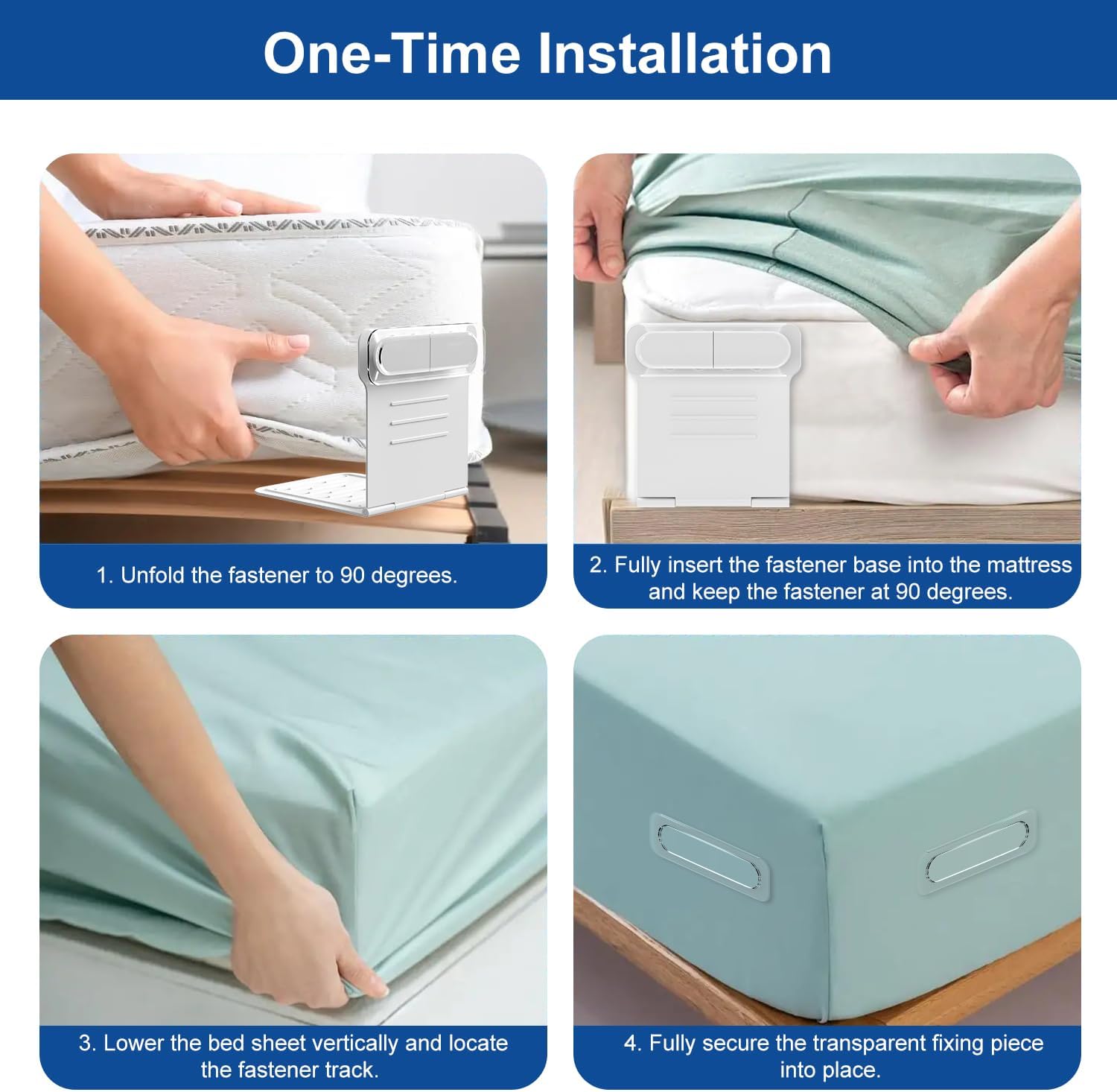 One-Time Installation

1. Unfold the fastener to 90 degrees.

2. Fully insert the fastener base into the mattress and keep the fastener at 90 degrees.

3. Lower the bed sheet vertically and locate the fastener track.

4. Fully secure the transparent fixing piece into place.