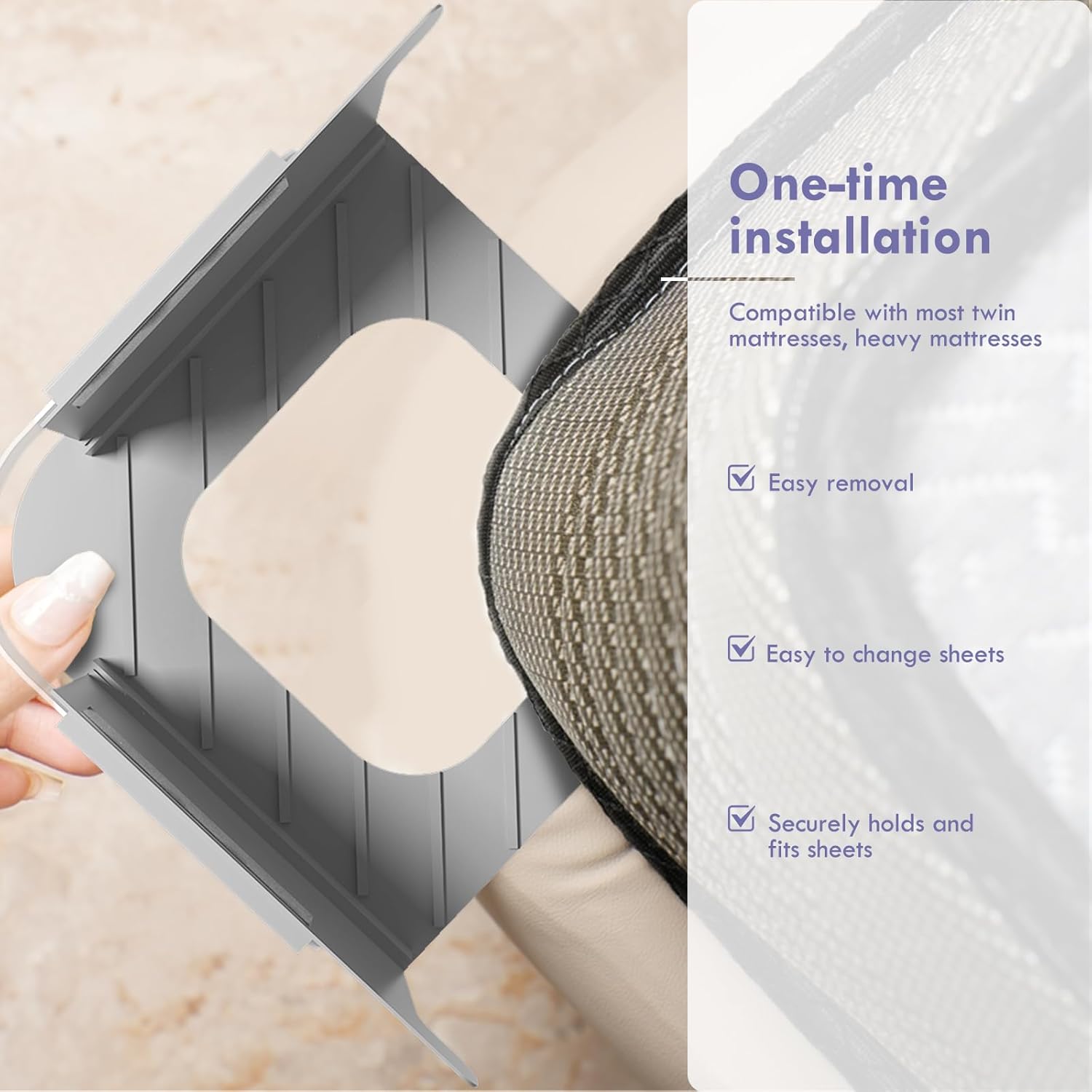 One-time installation

Compatible with most twin mattresses, heavy mattresses

Easy removal

Easy to change sheets

Securely holds and fits sheets