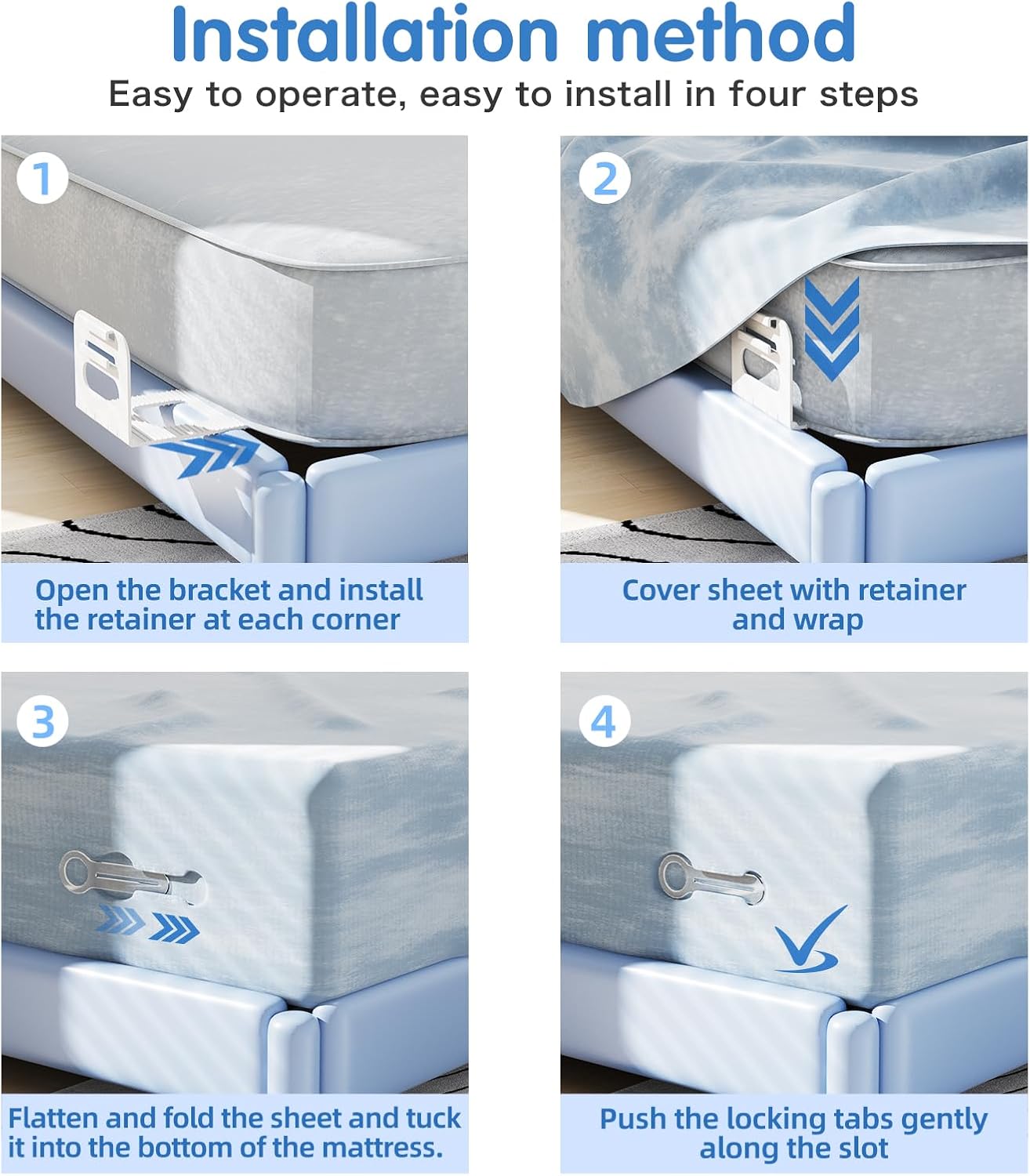 Installation method
Easy to operate, easy to install in four steps

1
Open the bracket and install the retainer at each corner

2
Cover sheet with retainer and wrap

3
Flatten and fold the sheet and tuck it into the bottom of the mattress.

4
Push the locking tabs gently along the slot