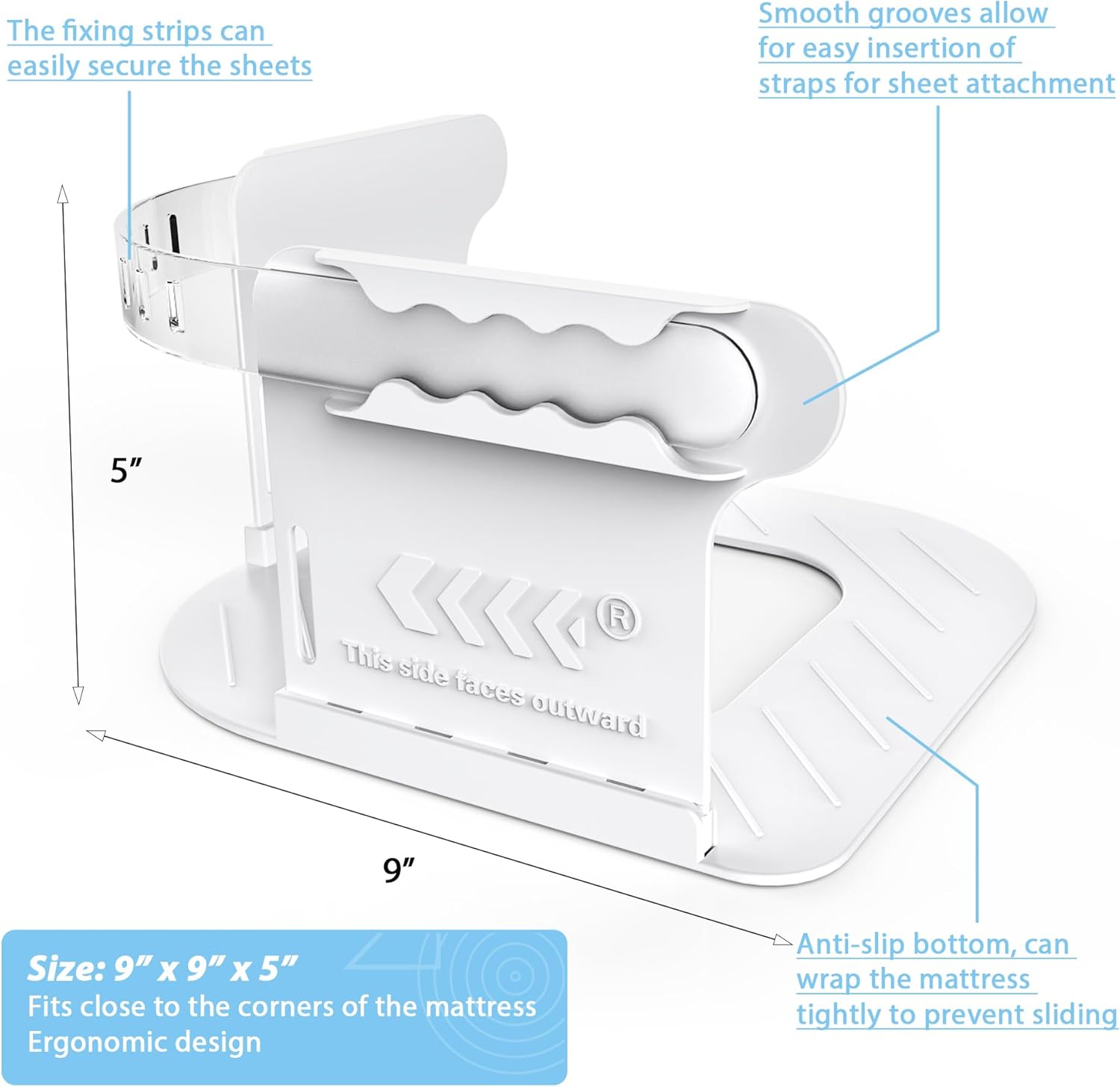 The fixing strips can easily secure the sheets

Smooth grooves allow for easy insertion of straps for sheet attachment

5″

®

This side faces outward

9″

Anti-slip bottom, can wrap the mattress tightly to prevent sliding

Size: 9″ x 9″ x 5″
Fits close to the corners of the mattress
Ergonomic design