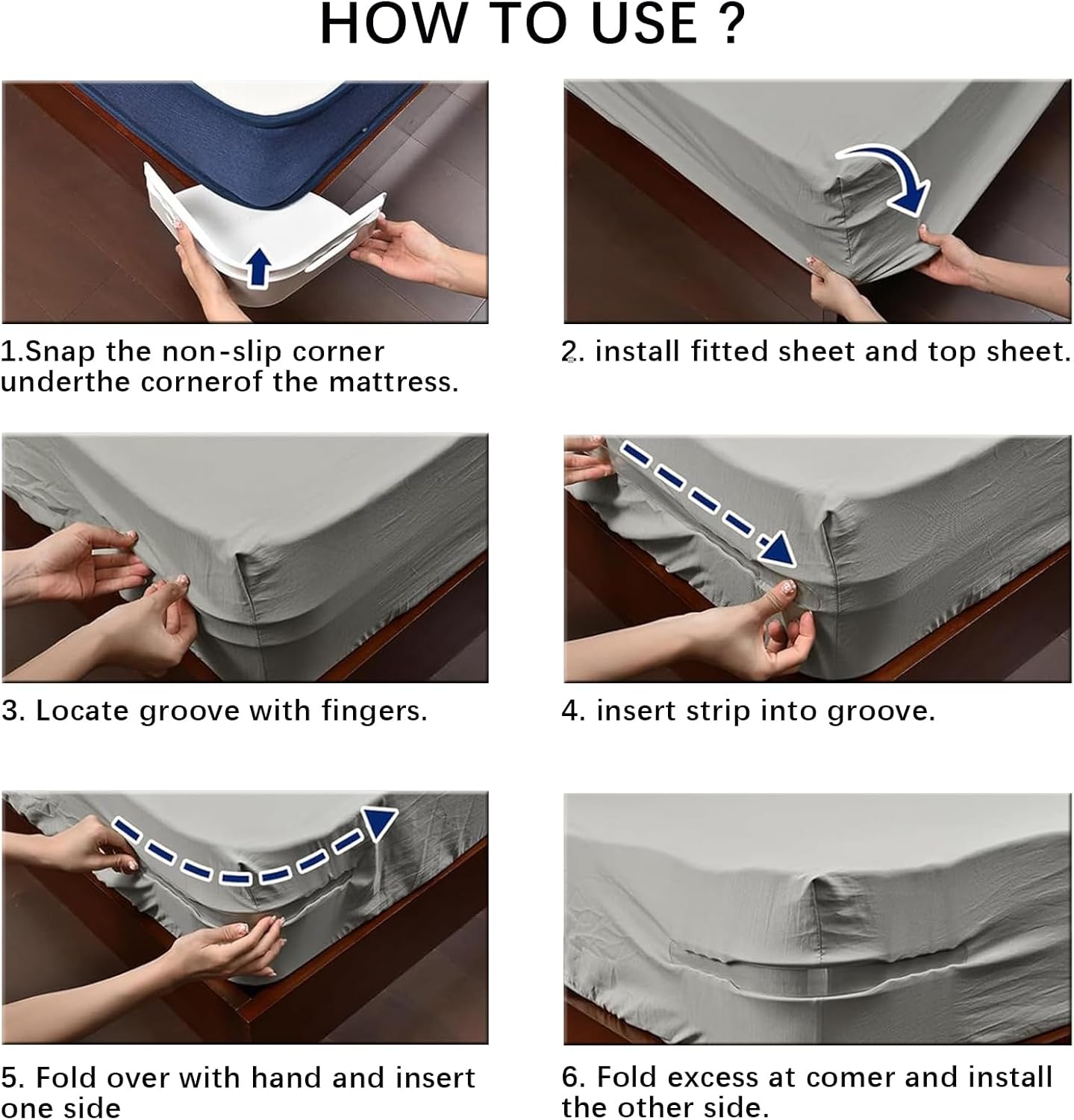 HOW TO USE ?

1.Snap the non-slip corner underthe cornerof the mattress.

2. install fitted sheet and top sheet.

3. Locate groove with fingers.

4. insert strip into groove.

5. Fold over with hand and insert one side

6. Fold excess at comer and install the other side.