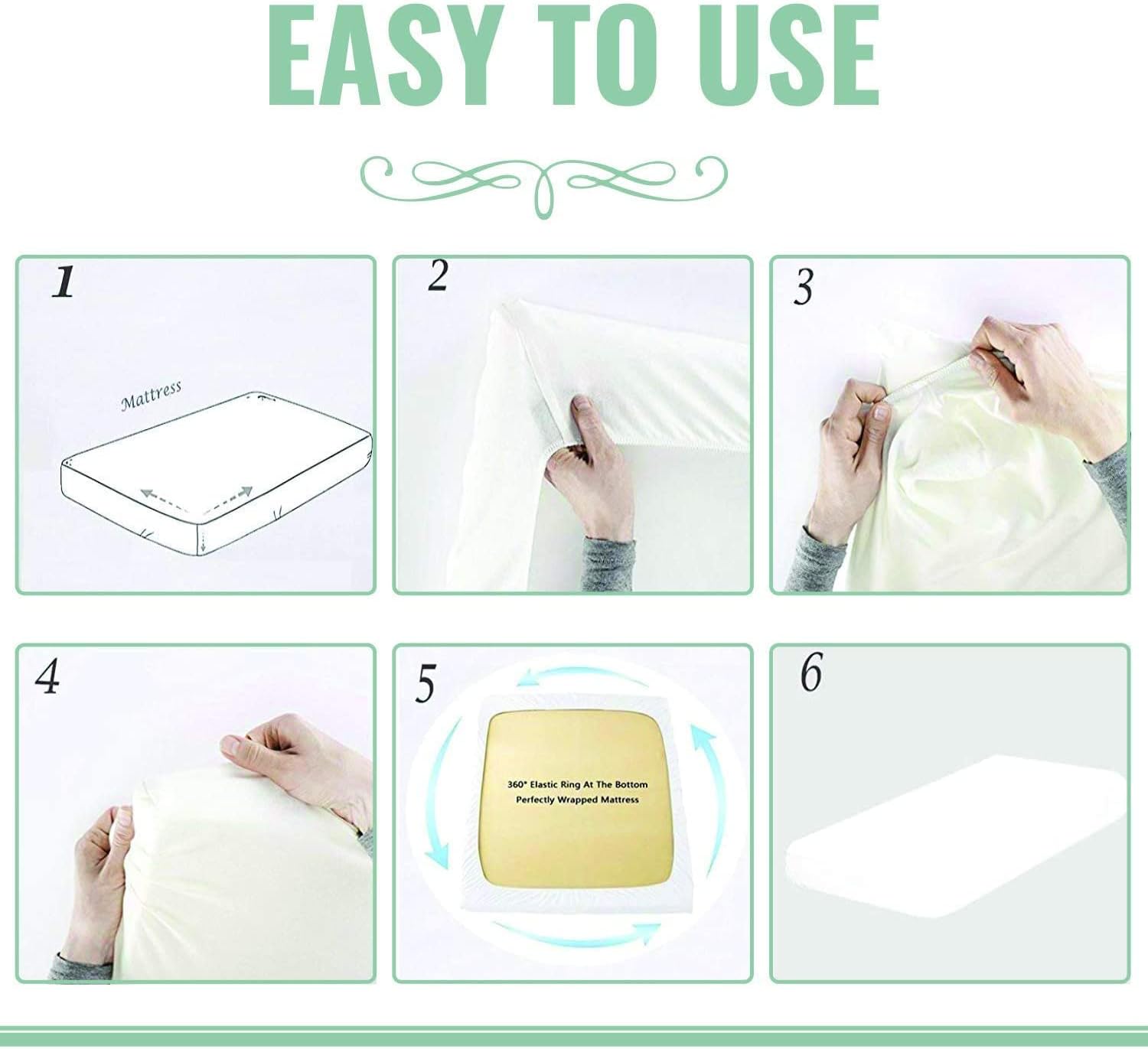 EASY TO USE

1

Mattress

2

3

4

5

360° Elastic Ring At The Bottom
Perfectly Wrapped Mattress

6