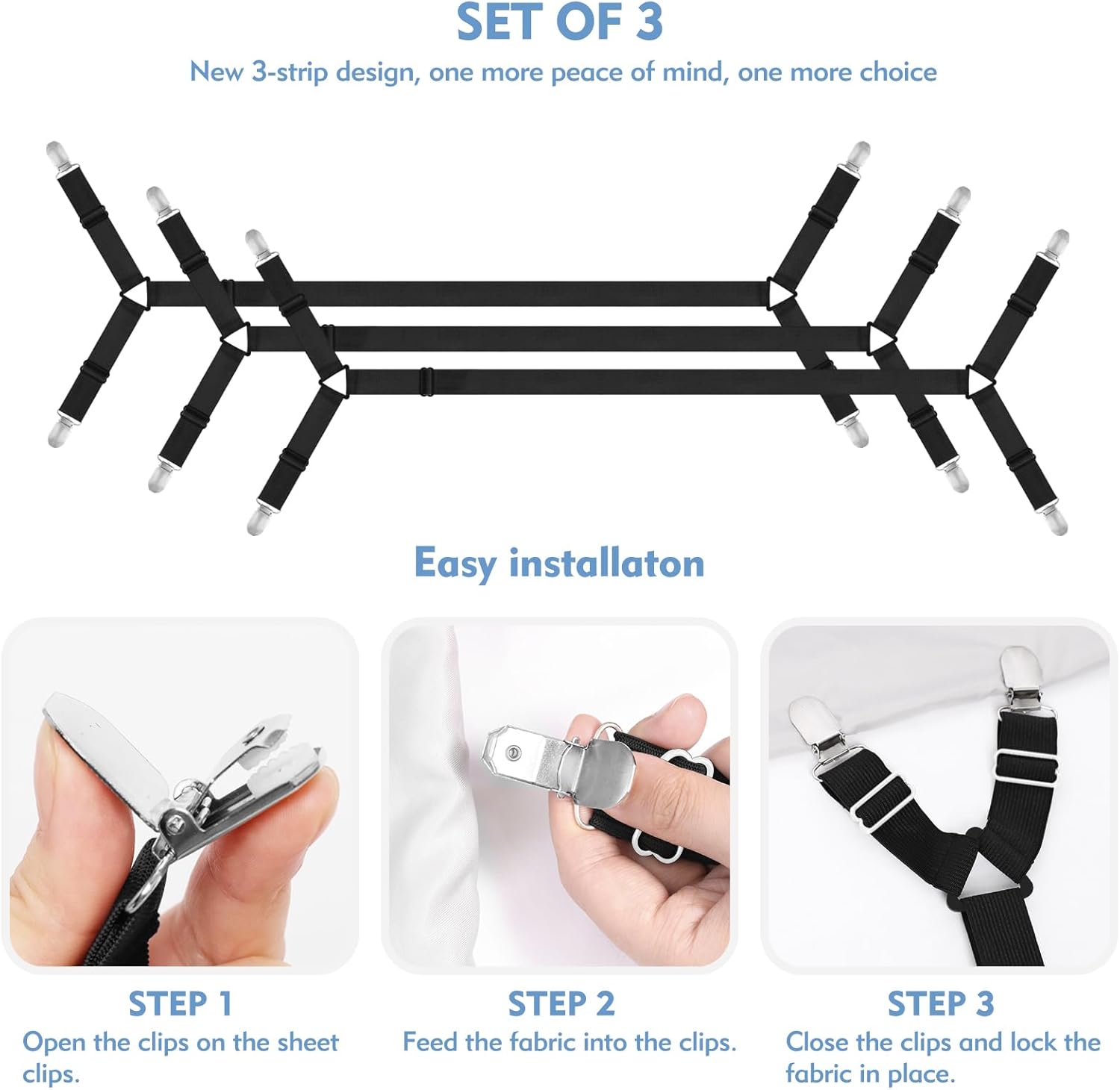 SET OF 3

New 3-strip design, one more peace of mind, one more choice

Easy installaton

STEP 1

Open the clips on the sheet clips.

STEP 2

Feed the fabric into the clips.

STEP 3

Close the clips and lock the fabric in place.