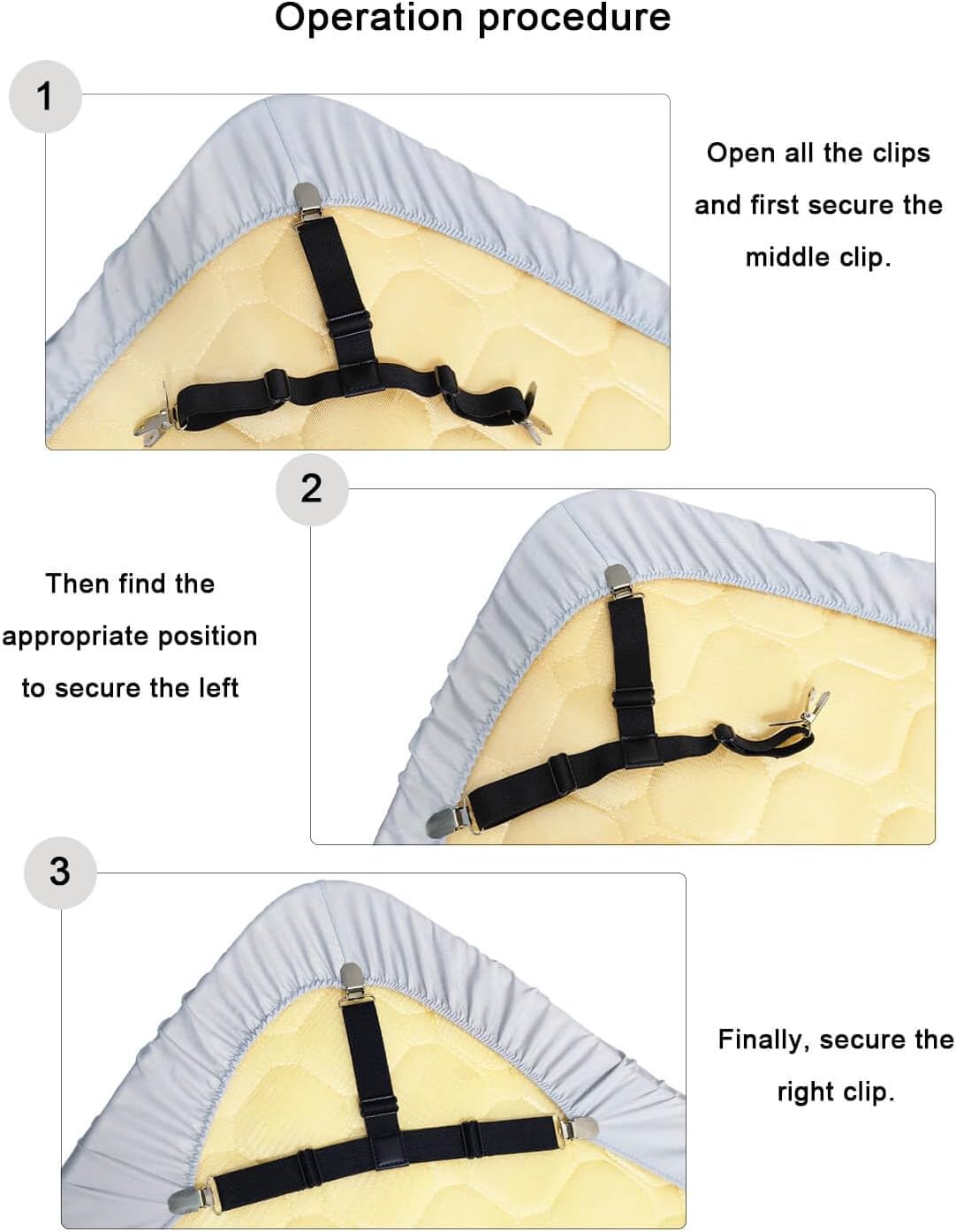 Operation procedure

1

Open all the clips and first secure the middle clip.

2

Then find the appropriate position to secure the left

3

Finally, secure the right clip.