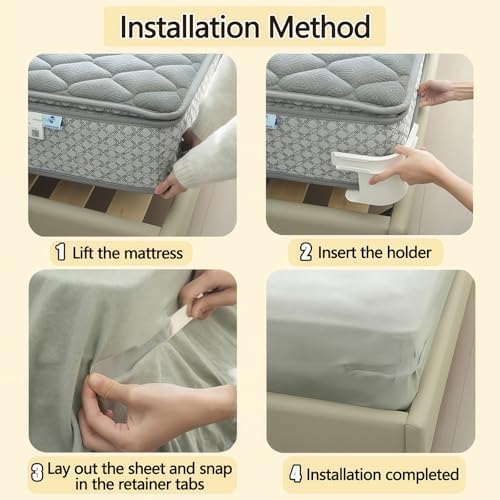 Installation Method

1 Lift the mattress

2 Insert the holder

3 Lay out the sheet and snap in the retainer tabs

4 Installation completed