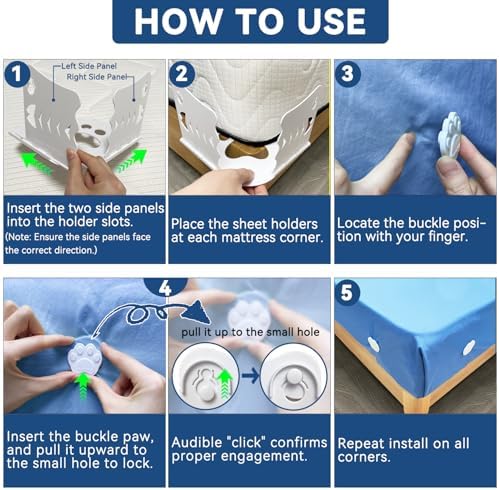 HOW TO USE

1
Left Side Panel
Right Side Panel

Insert the two side panels into the holder slots.
(Note: Ensure the side panels face the correct direction.)

2

Place the sheet holders at each mattress corner.

3

Locate the buckle position with your finger.

4

pull it up to the small hole

Insert the buckle paw, and pull it upward to the small hole to lock.

Audible "click" confirms proper engagement.

5

Repeat install on all corners.