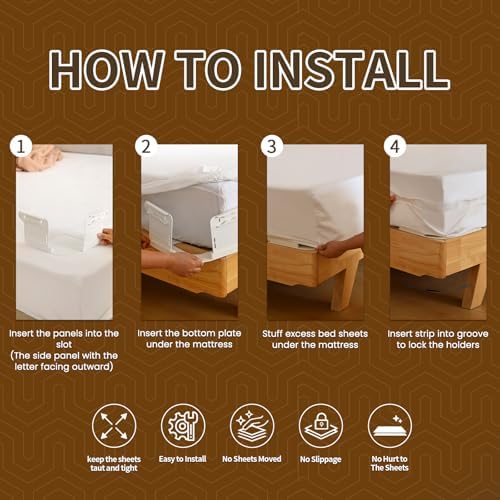 HOW TO INSTALL

1

Insert the panels into the slot (The side panel with the letter facing outward)

2

Insert the bottom plate under the mattress

3

Stuff excess bed sheets under the mattress

4

Insert strip into groove to lock the holders

keep the sheets taut and tight

Easy to Install

No Sheets Moved

No Slippage

No Hurt to The Sheets