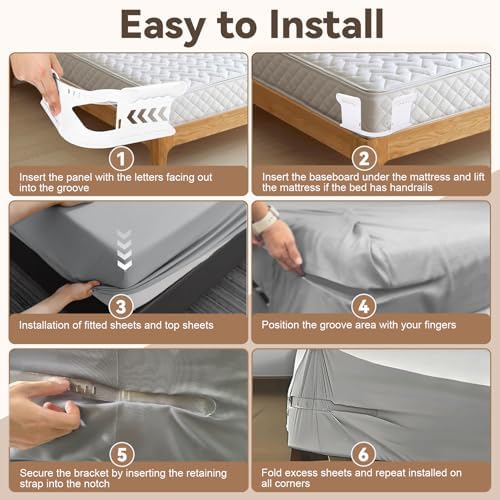 Easy to Install

1
Insert the panel with the letters facing out into the groove

2
Insert the baseboard under the mattress and lift the mattress if the bed has handrails

3
Installation of fitted sheets and top sheets

4
Position the groove area with your fingers

5
Secure the bracket by inserting the retaining strap into the notch

6
Fold excess sheets and repeat installed on all corners