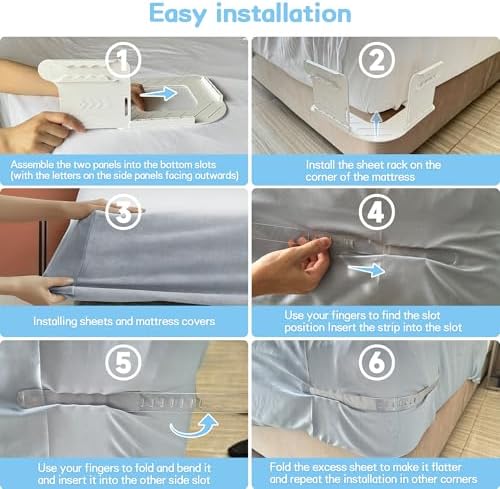 Easy installation

1

Assemble the two panels into the bottom slots (with the letters on the side panels facing outwards)

2

Install the sheet rack on the corner of the mattress

3

Installing sheets and mattress covers

4

Use your fingers to find the slot position Insert the strip into the slot

5

Use your fingers to fold and bend it and insert it into the other side slot

6

Fold the excess sheet to make it flatter and repeat the installation in other corners