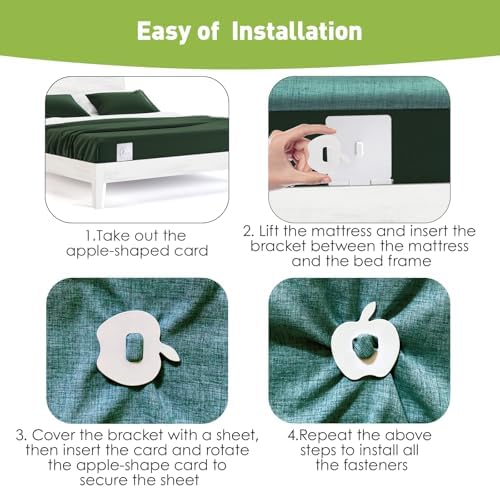 Easy of Installation

1.Take out the apple-shaped card

2. Lift the mattress and insert the bracket between the mattress and the bed frame

3. Cover the bracket with a sheet, then insert the card and rotate the apple-shape card to secure the sheet

4.Repeat the above steps to install all the fasteners