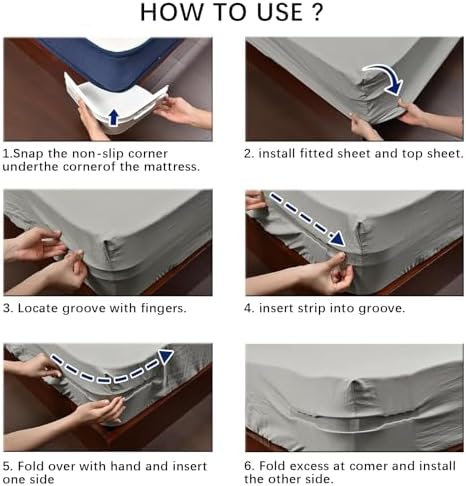 HOW TO USE ?

1.Snap the non-slip corner underthe cornerof the mattress.

2. install fitted sheet and top sheet.

3. Locate groove with fingers.

4. insert strip into groove.

5. Fold over with hand and insert one side

6. Fold excess at comer and install the other side.