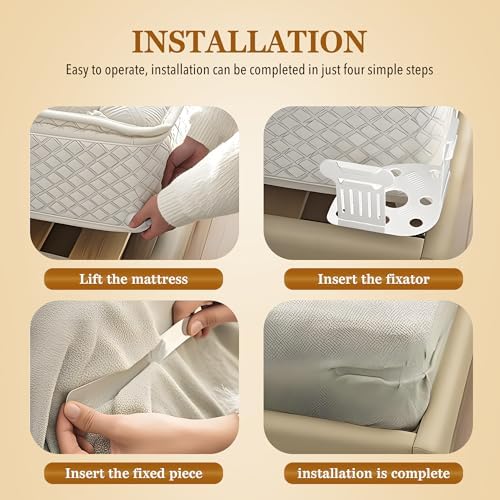 INSTALLATION

Easy to operate, installation can be completed in just four simple steps

Lift the mattress

Insert the fixator

Insert the fixed piece

installation is complete