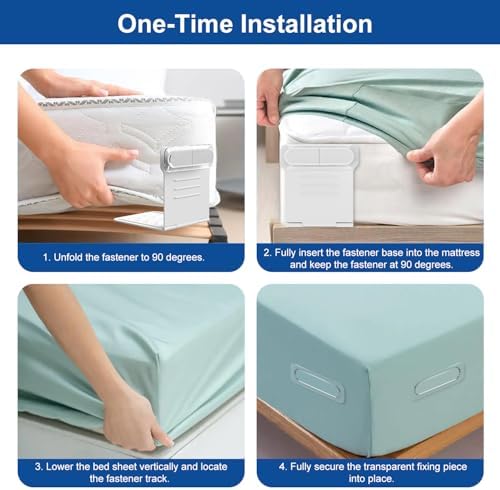 One-Time Installation

1. Unfold the fastener to 90 degrees.

2. Fully insert the fastener base into the mattress and keep the fastener at 90 degrees.

3. Lower the bed sheet vertically and locate the fastener track.

4. Fully secure the transparent fixing piece into place.