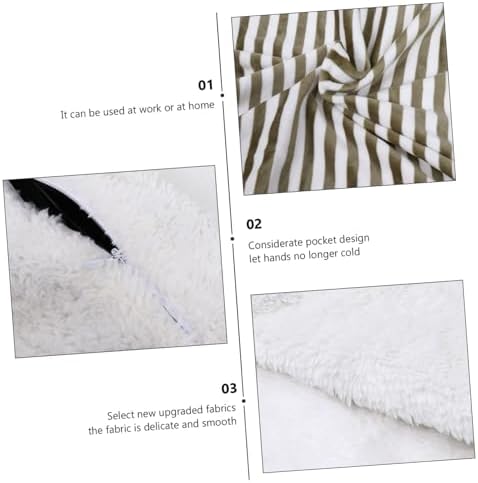 01

It can be used at work or at home

02

Considerate pocket design
let hands no longer cold

03

Select new upgraded fabrics
the fabric is delicate and smooth