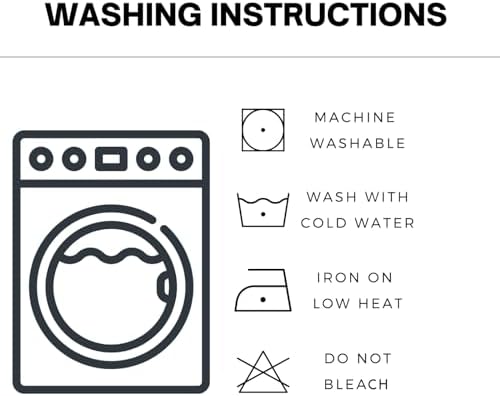 WASHING INSTRUCTIONS

MACHINE WASHABLE

WASH WITH COLD WATER

IRON ON LOW HEAT

DO NOT BLEACH