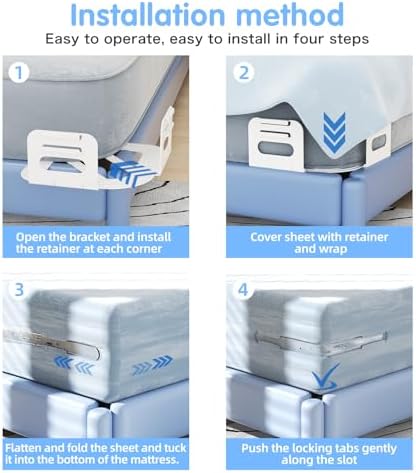 Installation method
Easy to operate, easy to install in four steps

1
Open the bracket and install the retainer at each corner

2
Cover sheet with retainer and wrap

3
Flatten and fold the sheet and tuck it into the bottom of the mattress.

4
Push the locking tabs gently along the slot