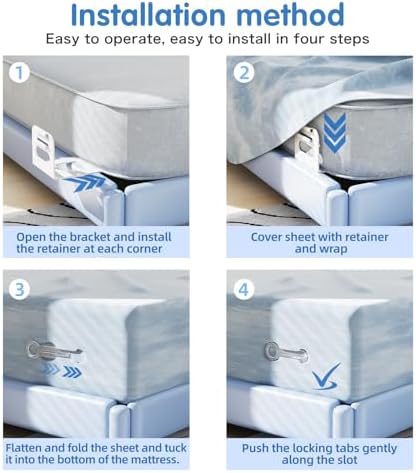 Installation method

Easy to operate, easy to install in four steps

1

Open the bracket and install the retainer at each corner

2

Cover sheet with retainer and wrap

3

Flatten and fold the sheet and tuck it into the bottom of the mattress.

4

Push the locking tabs gently along the slot