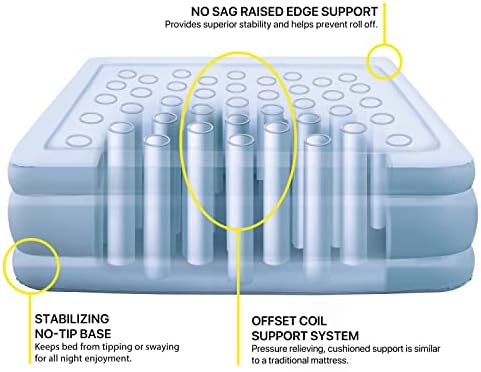 NO SAG RAISED EDGE SUPPORT
Provides superior stability and helps prevent roll off.

STABILIZING
NO-TIP BASE
Keeps bed from tipping or swaying for all night enjoyment.

OFFSET COIL
SUPPORT SYSTEM
Pressure relieving, cushioned support is similar to a traditional mattress.