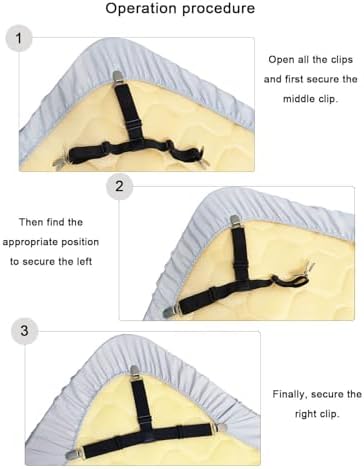 Operation procedure

1

Open all the clips and first secure the middle clip.

2

Then find the appropriate position to secure the left

3

Finally, secure the right clip.