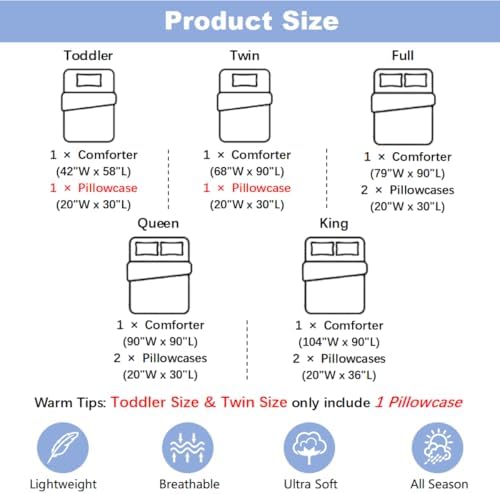 Product Size

Toddler

1 × Comforter
(42"W x 58"L)
1 × Pillowcase
(20"W x 30"L)

Twin

1 × Comforter
(68"W x 90"L)
1 × Pillowcase
(20"W x 30"L)

Full

1 × Comforter
(79"W x 90"L)
2 × Pillowcases
(20"W x 30"L)

Queen

1 × Comforter
(90"W x 90"L)
2 × Pillowcases
(20"W x 30"L)

King

1 × Comforter
(104"W x 90"L)
2 × Pillowcases
(20"W x 36"L)

Warm Tips: Toddler Size & Twin Size only include 1 Pillowcase

Lightweight

Breathable

Ultra Soft

All Season