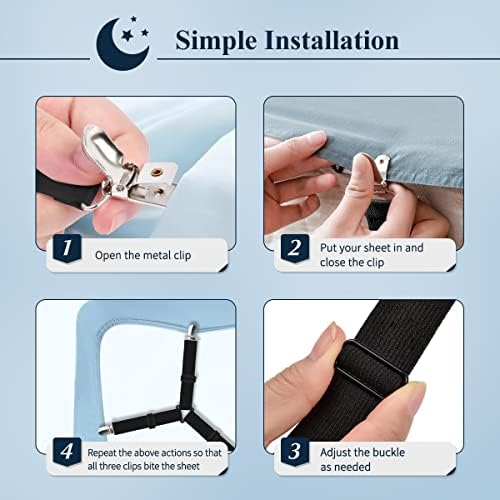 Simple Installation

1 Open the metal clip

2 Put your sheet in and close the clip

4 Repeat the above actions so that all three clips bite the sheet

3 Adjust the buckle as needed