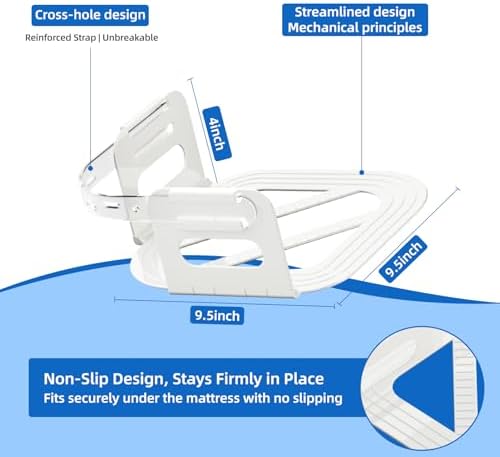 Cross-hole design

Reinforced Strap | Unbreakable

Streamlined design
Mechanical principles

4inch

9.5inch

9.5inch

Non-Slip Design, Stays Firmly in Place
Fits securely under the mattress with no slipping