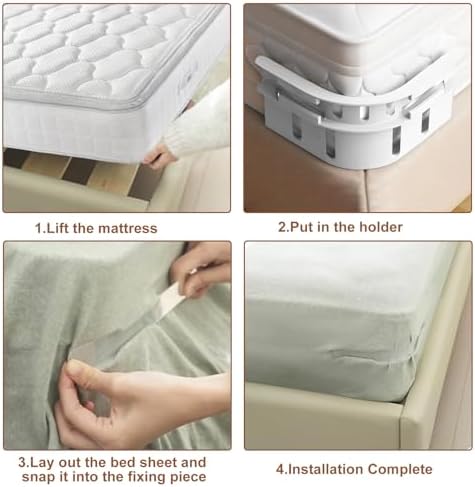 1.Lift the mattress

2.Put in the holder

3.Lay out the bed sheet and snap it into the fixing piece

4.Installation Complete